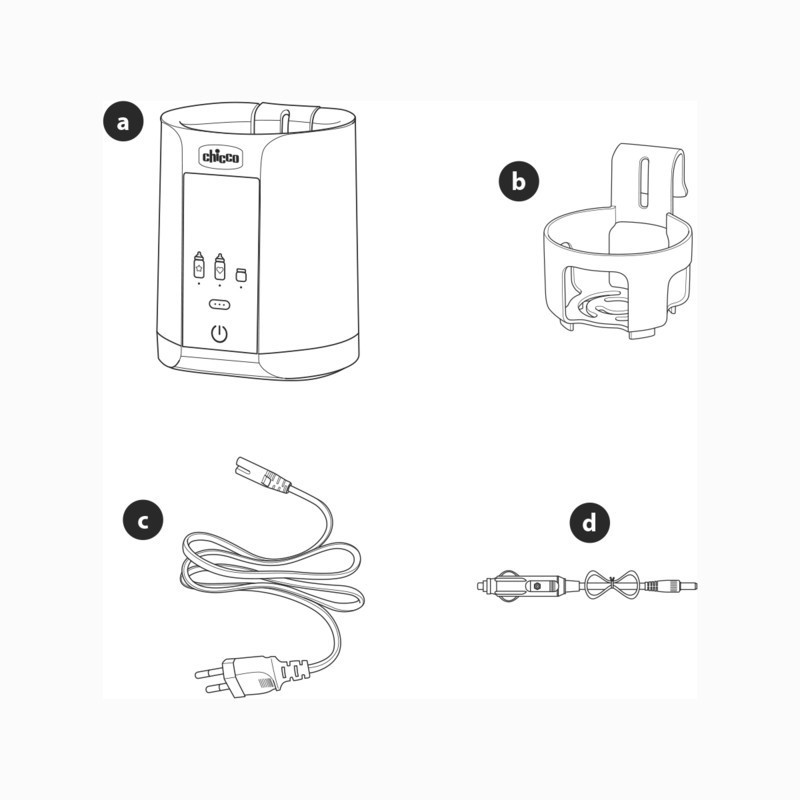 a

chicco

b

c

d